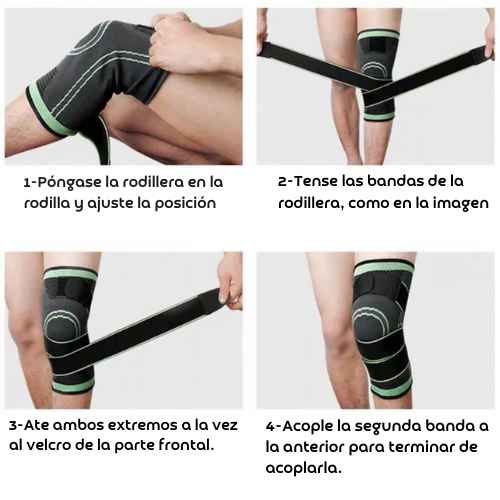 1-Póngase la rodillera en la rodilla y ajuste la posición

2-Tense las bandas de la rodillera, como en la imagen

3-Ate ambos extremos a la vez al velcro de la parte frontal.

4-Acople la segunda banda a la anterior para terminar de acoplarla.